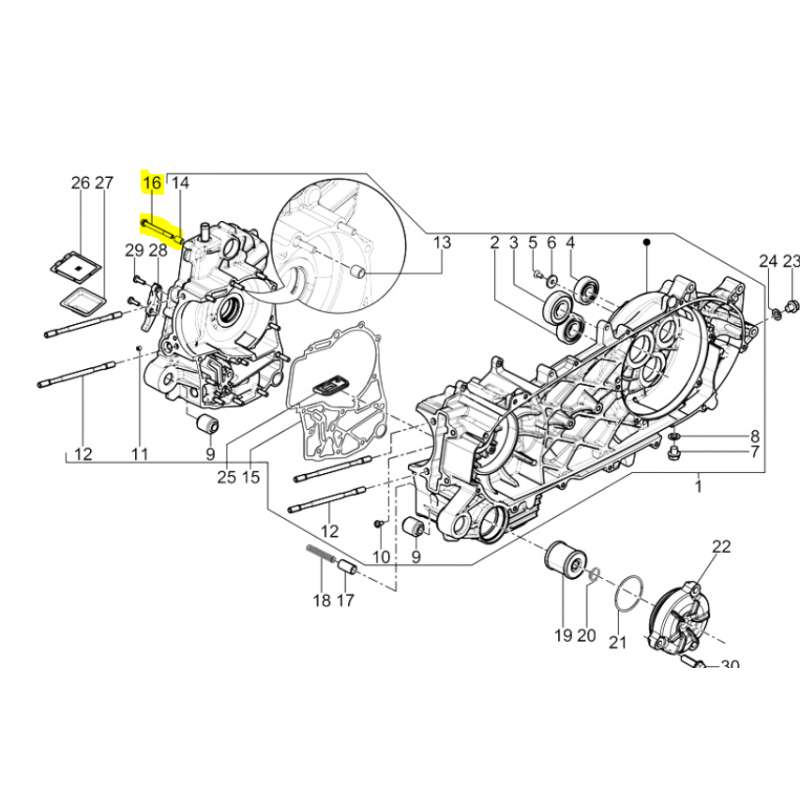 26 27 16 14 29 28 13 2 3 5 6 4 24 23 12 11 9 25 15 8 7 1 12 10 9 18 17 19 20 21 22 30