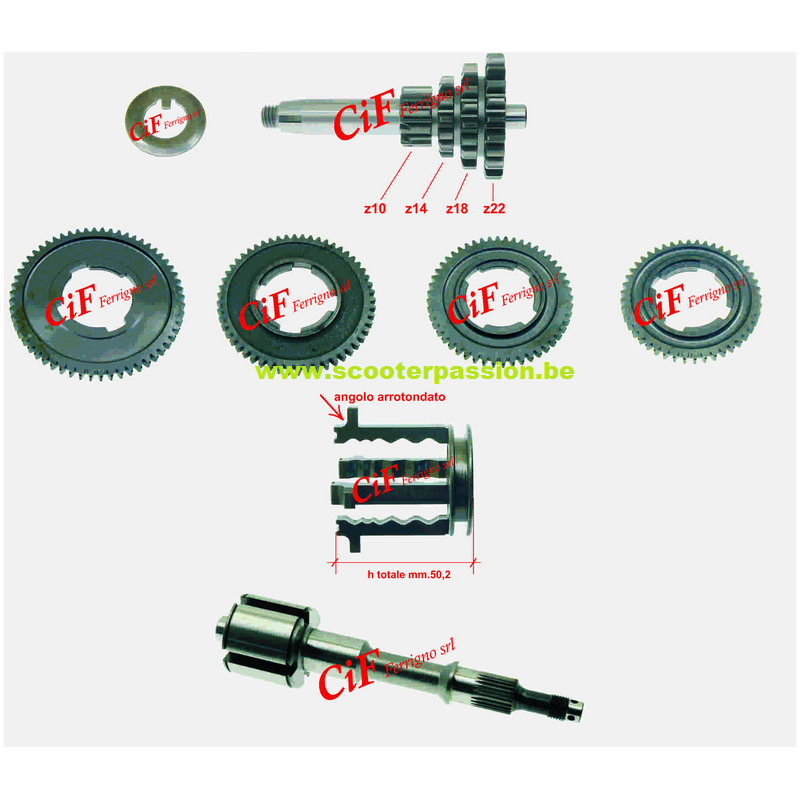 CiF Ferrigno srl

CiF Ferrigno srl

z10 z14 z18 z22

CiF Ferrigno srl

CiF Ferrigno srl

CiF Ferrigno srl

CiF Ferrigno srl

www.scooterpassion.be

angolo arrotondato

CiF Ferrigno srl

h totale mm.50,2

CiF Ferrigno srl