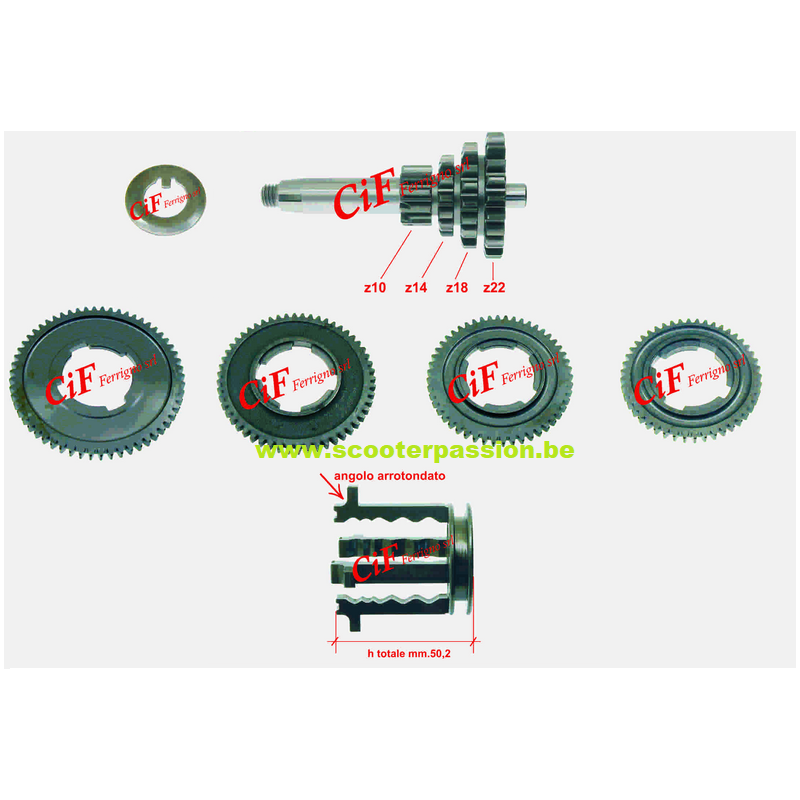 CiF Ferrigno srl

CiF Ferrigno srl

z10 z14 z18 z22

CiF Ferrigno srl

CiF Ferrigno srl

CiF Ferrigno srl

CiF Ferrigno srl

www.scooterpassion.be

angolo arrotondato

CiF Ferrigno srl

h totale mm.50,2