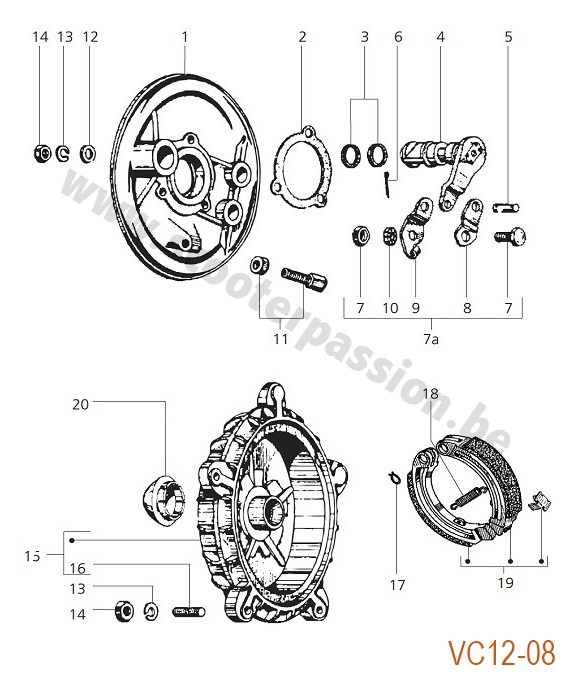 14 13 12 1 2 3 6 4 5

7 10 9 8 7

11

7a

www.scooterpassion.be

20

18

15

16

13

14

17

19

VC12-08