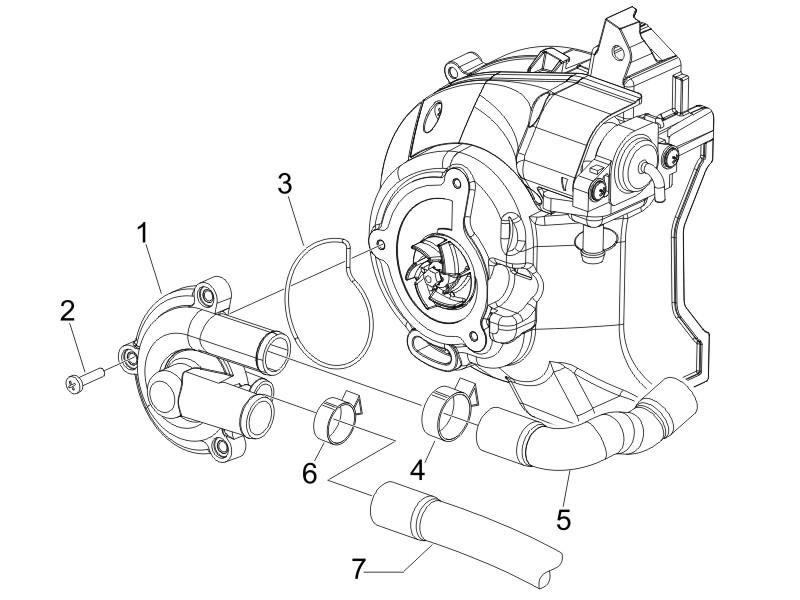 3
1
2
6
4
5
7