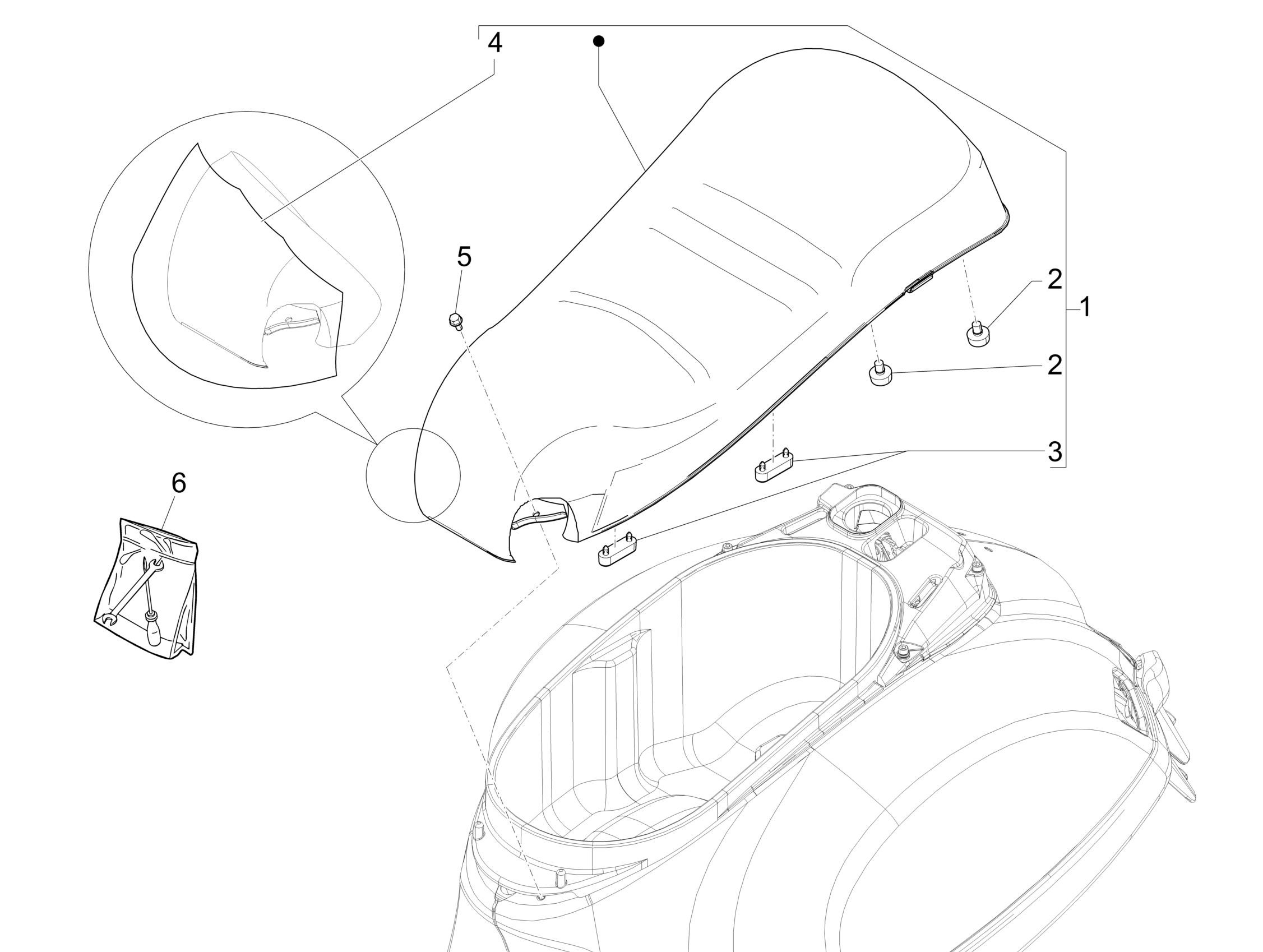 4
5
2
1
2
3
6