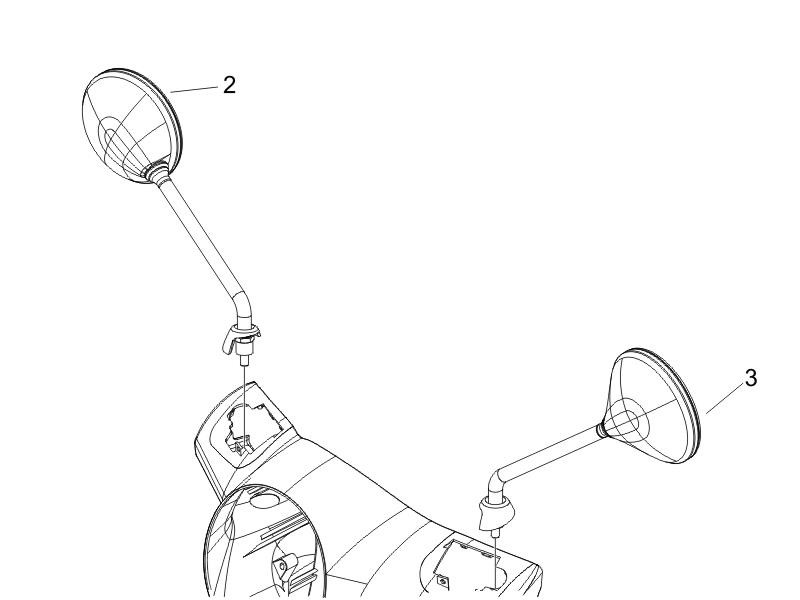 2

3