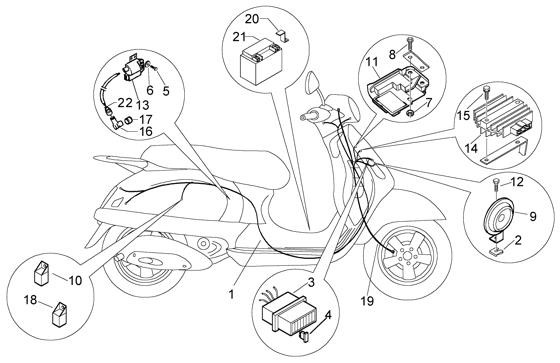 20
21
8
11
7
6
5
22
13
17
16
15
14
12
9
2
10
18
1
3
4
19