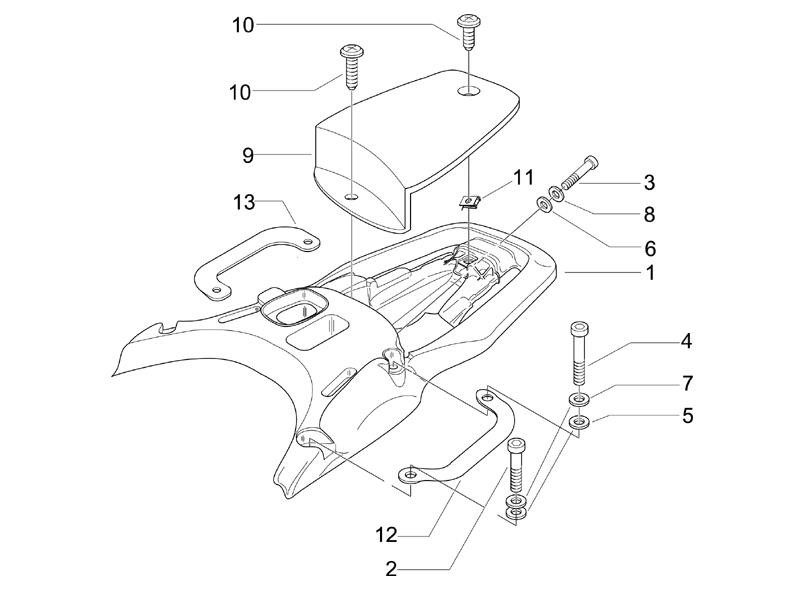 10
10
9
13
11
3
8
6
1
4
7
5
12
2