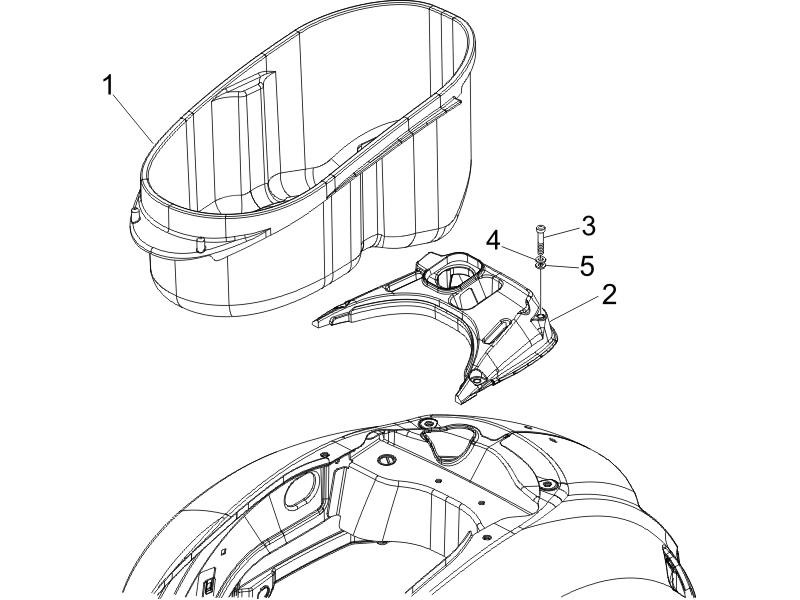 1
3
4
5
2