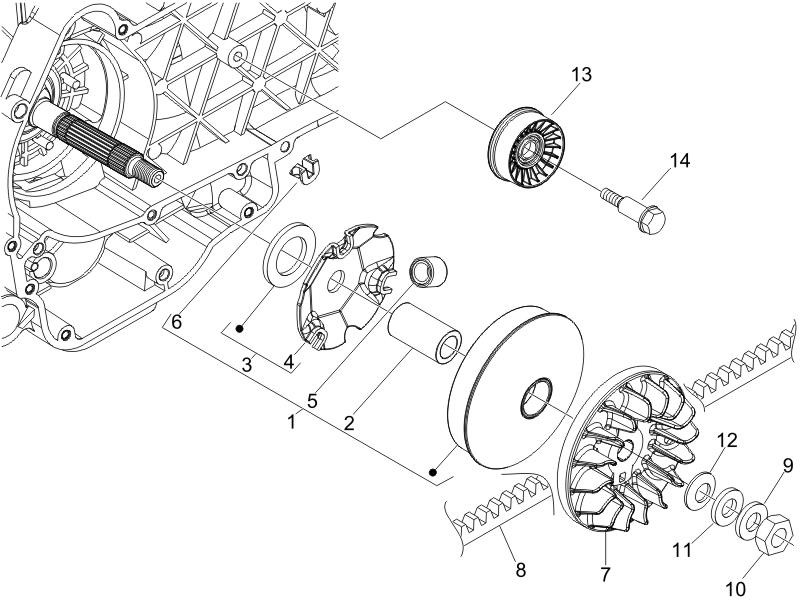 13
14
6
3
4
5
1
2
12
9
11
10
8
7