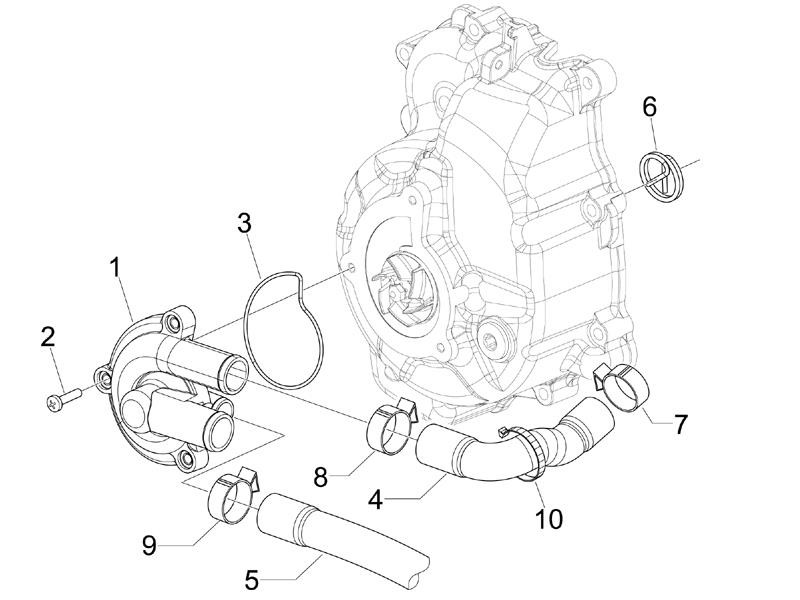 6
3
1
2
7
8
4
10
9
5