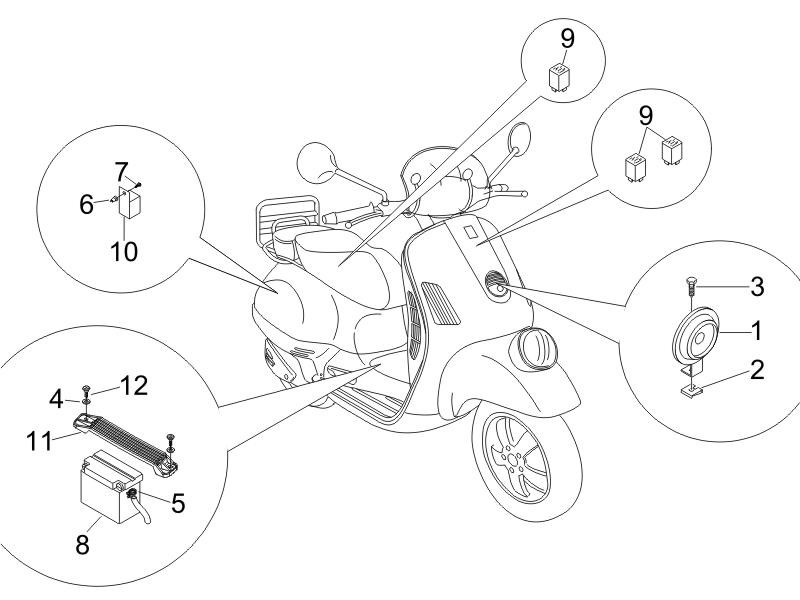 9
9
7
6
10
3
1
2
4
12
11
5
8