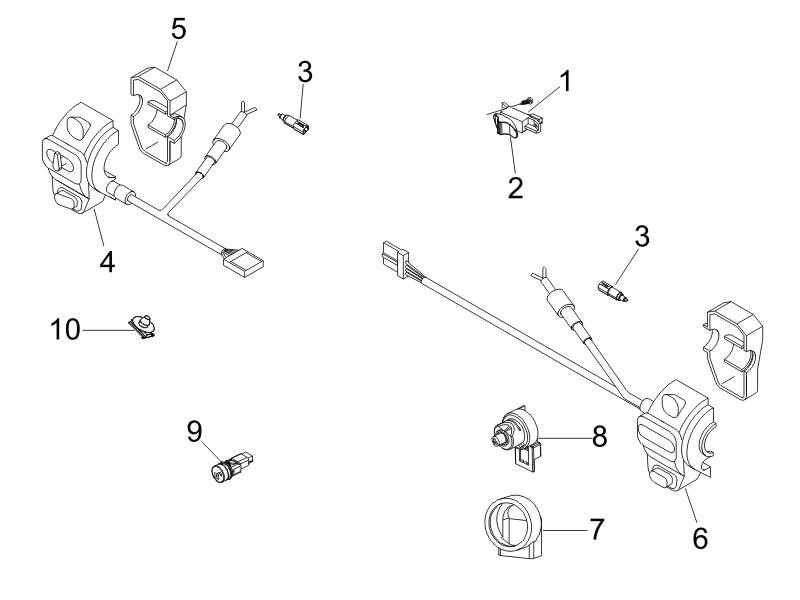 5
3
1
2
4
3
10
9
8
7
6