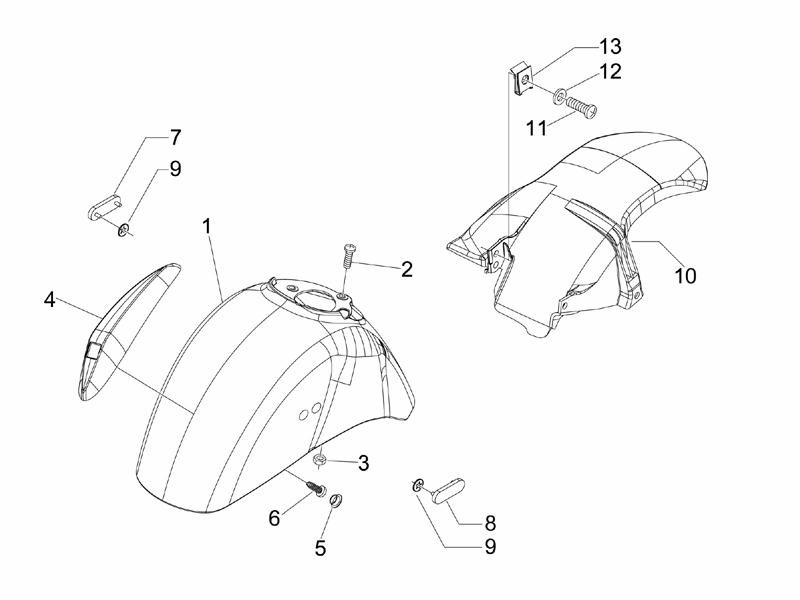 13
12
11
7
9
1
2
10
4
3
6
5
8
9