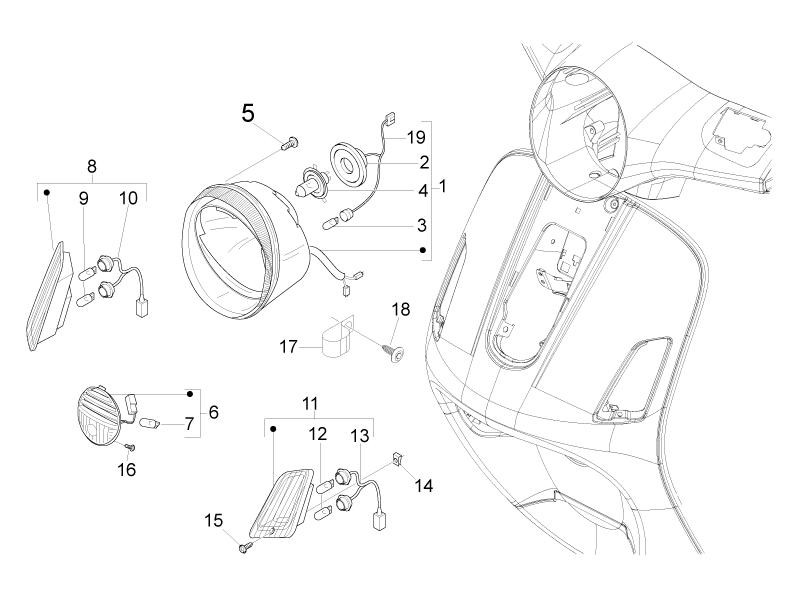 5
19
2
4
1
3
8
9
10
18
17
6
7
16
11
12
13
14
15