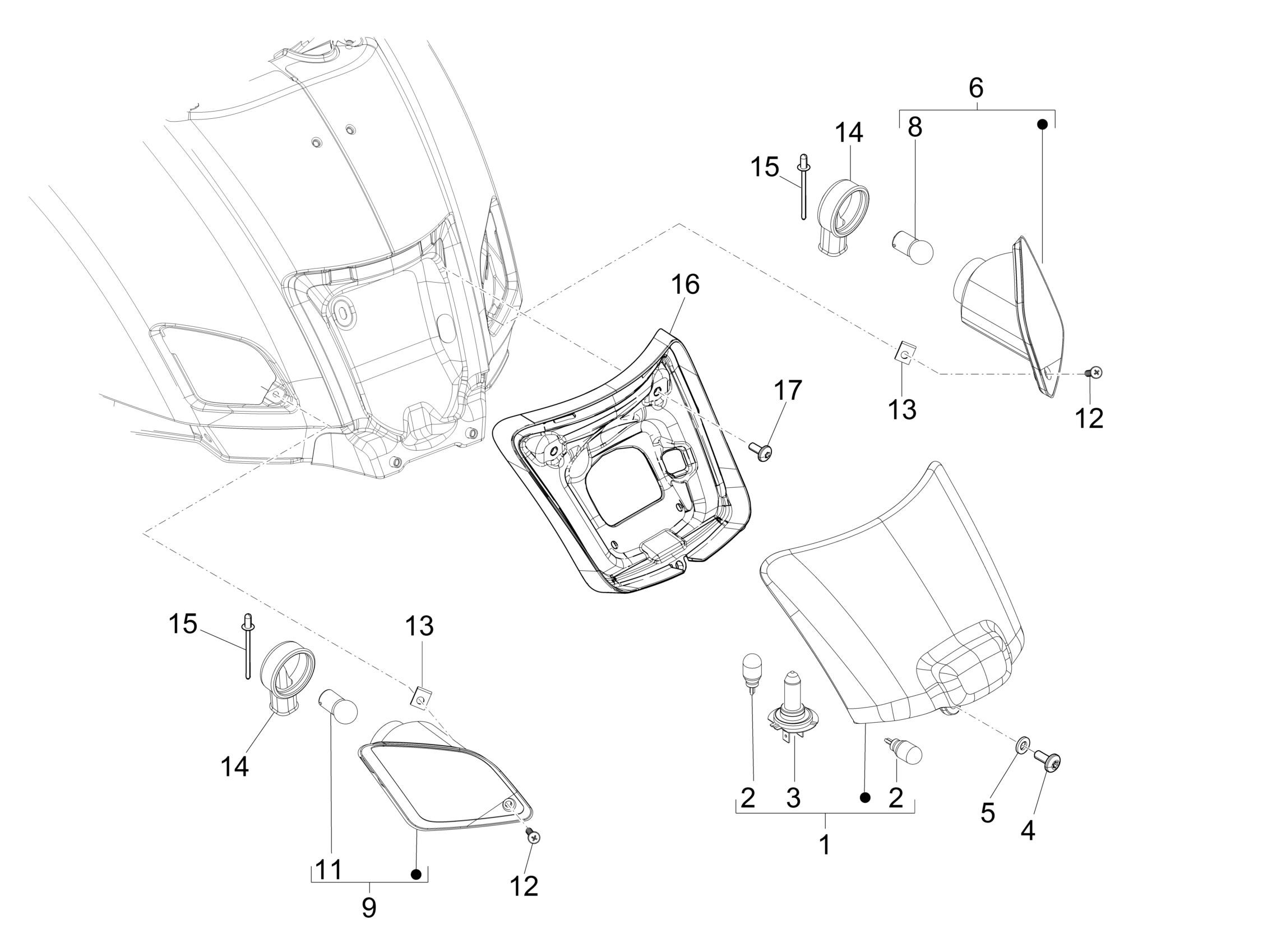 6
14
8
15
16
17
13
12
15
13
14
11
12
9
2
3
2
1
5
4