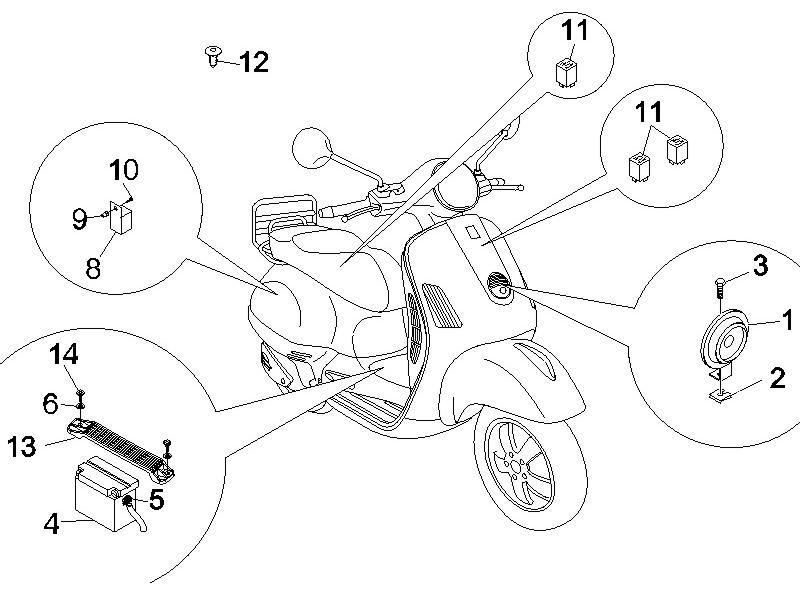 12
11
11
10
9
8
3
1
2
14
6
13
5
4