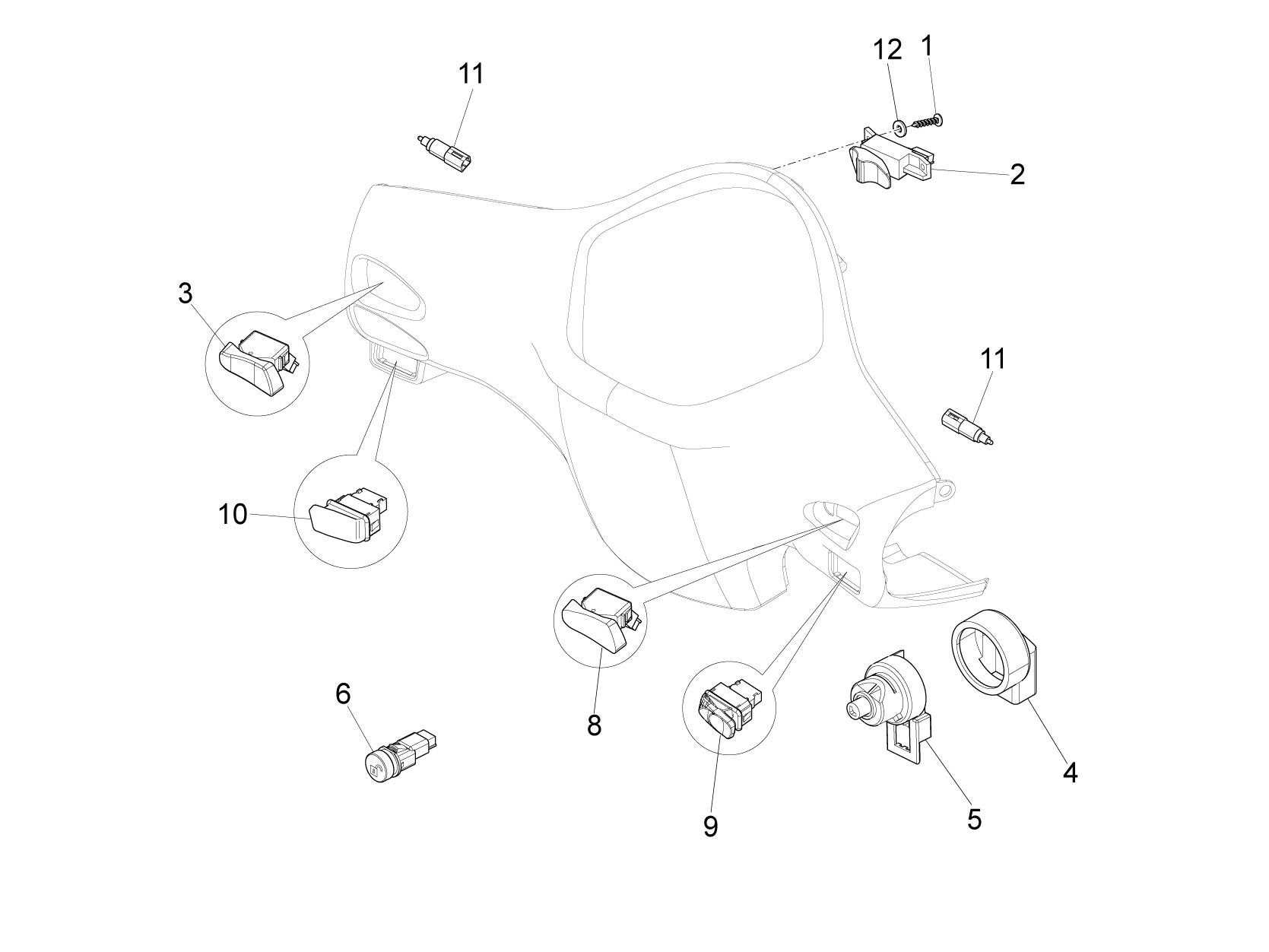 11
12
1
2
3
11
10
8
6
9
5
4