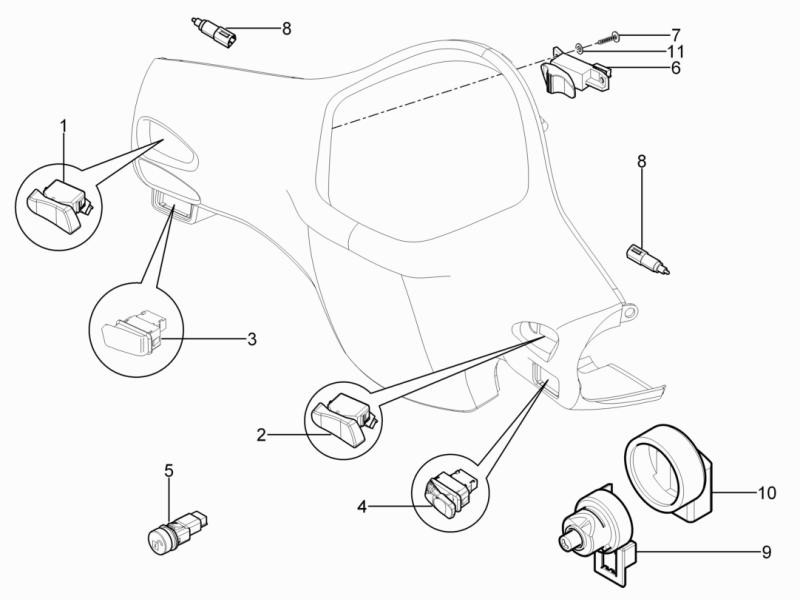 8
7
11
6
1
8
3
2
5
4
10
9