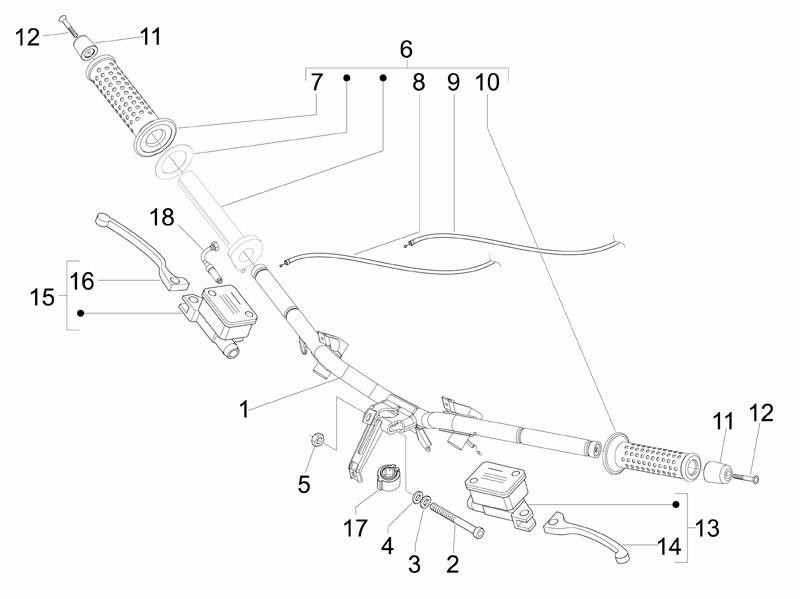 12
11
6
7
8
9
10
18
16
15
1
5
17
4
3
2
11
12
13
14