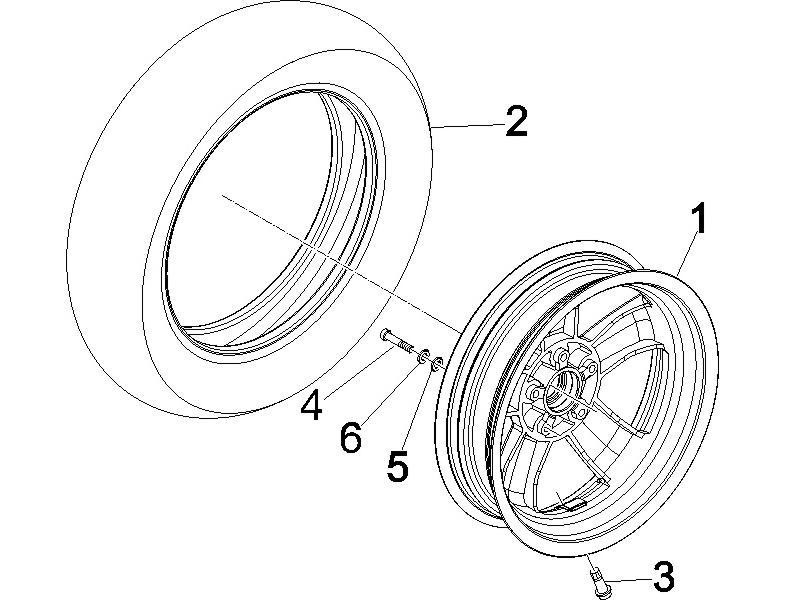 2
1
4
6
5
3