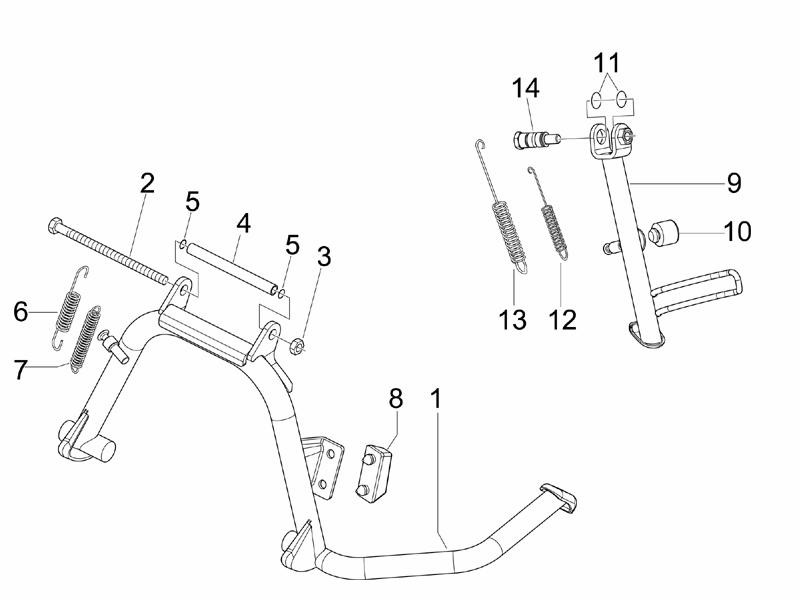 11
14
9
10
13
12
2
5
4
5
3
6
7
8
1