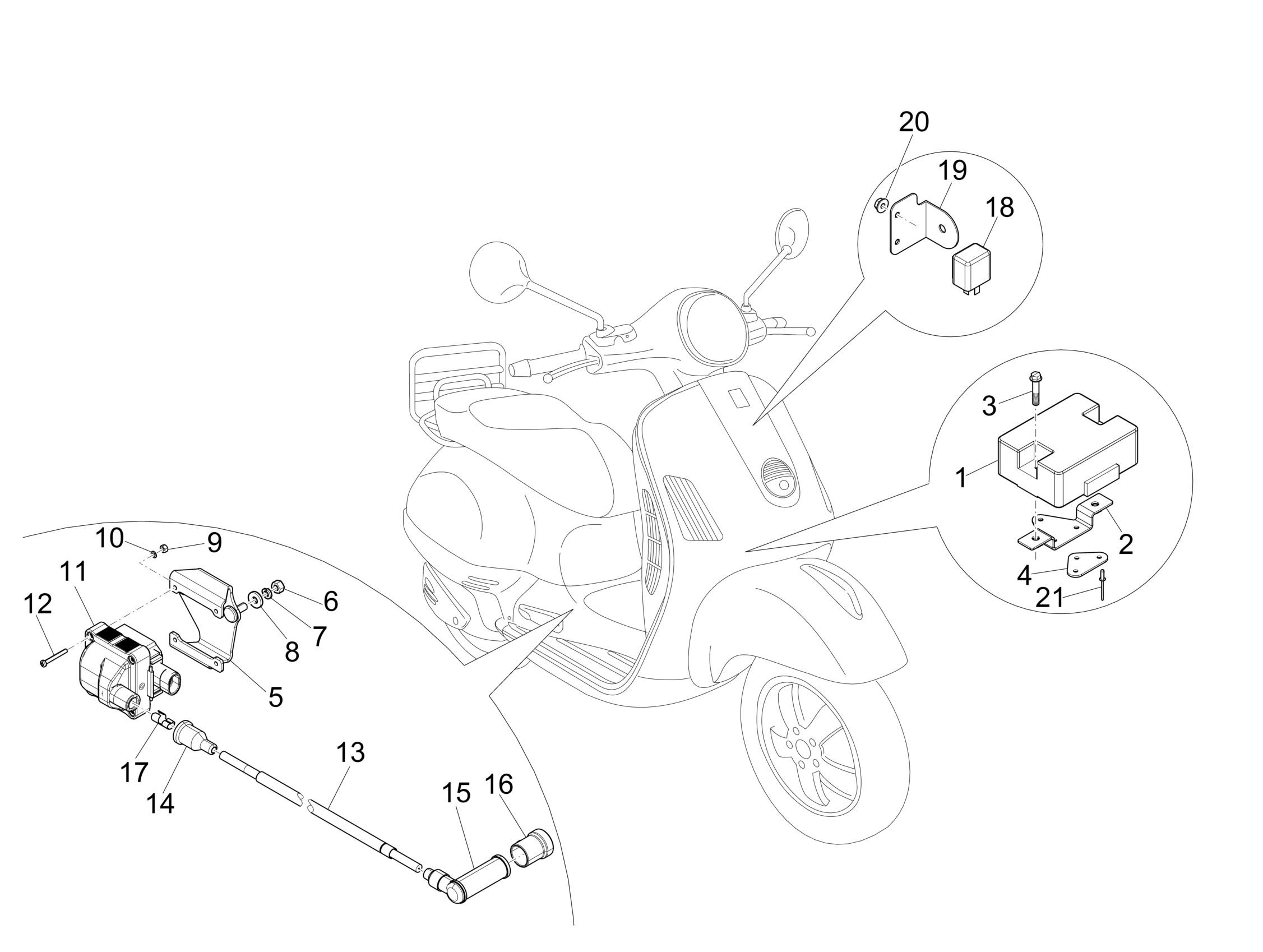 20
19
18
3
1
2
4
21
10
9
11
12
6
7
8
5
17
14
13
15
16