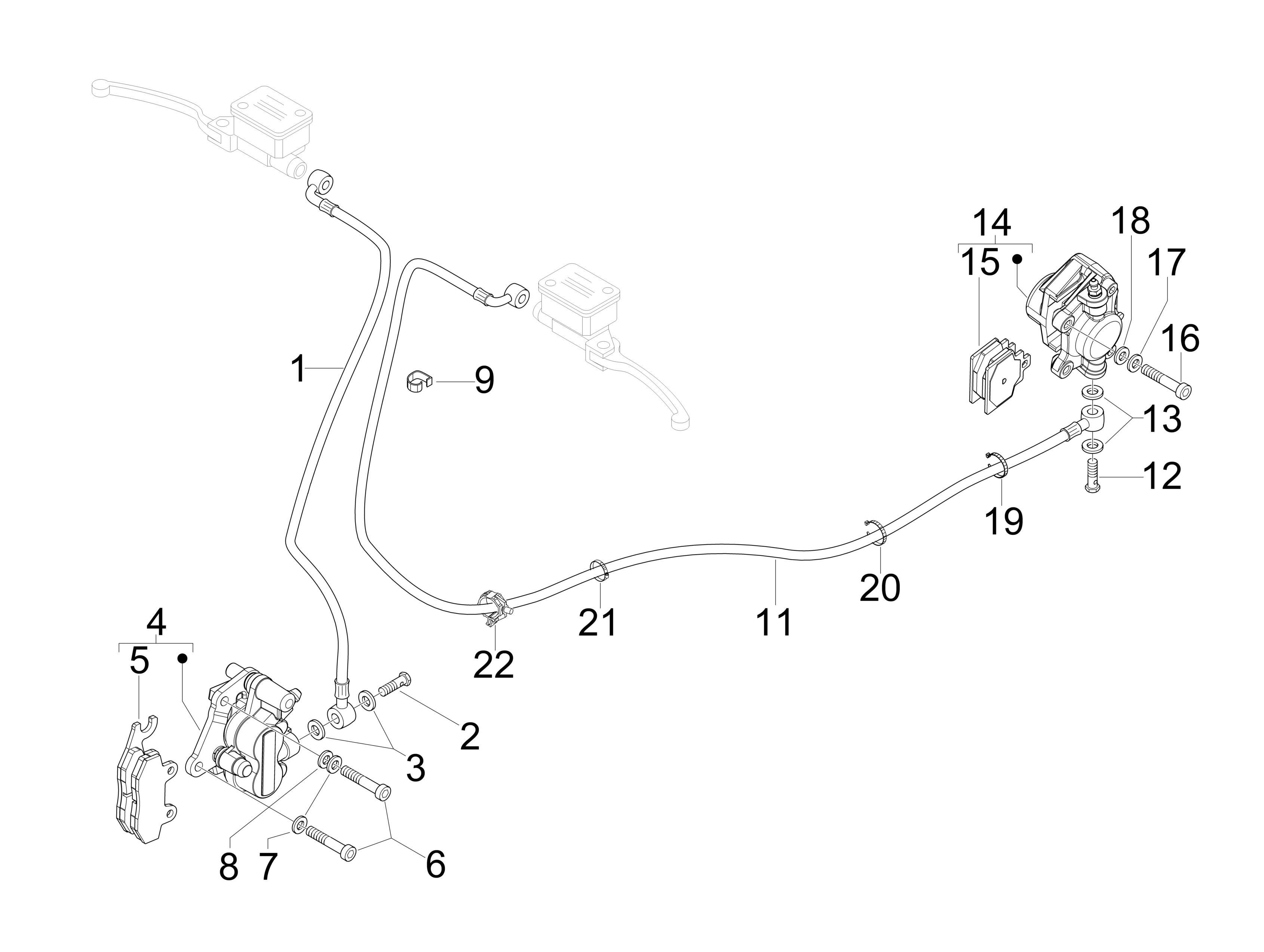 14
15
18
17
16
1
9
13
12
19
20
11
21
22
4
5
2
3
8
7
6