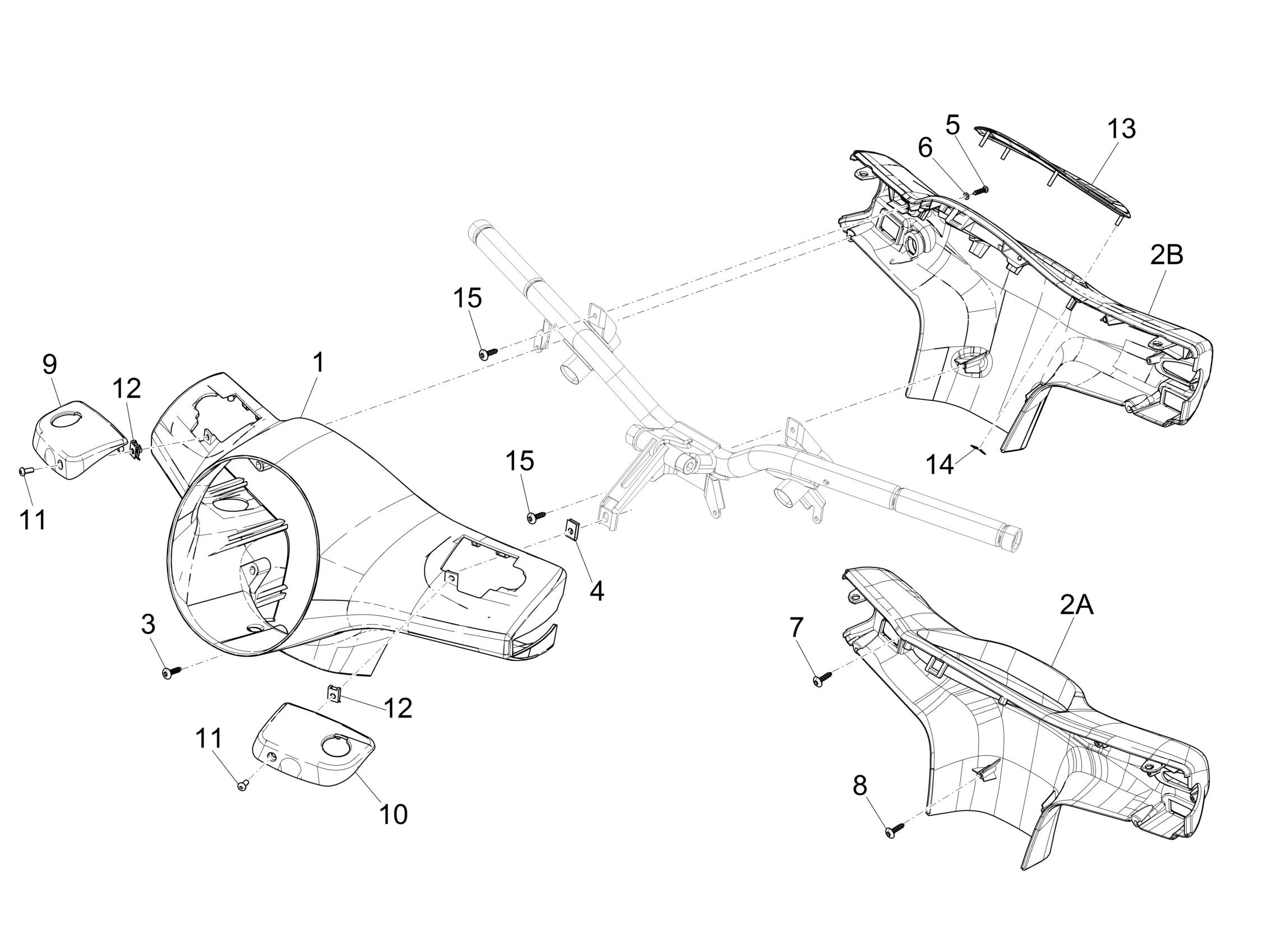 5
13
6
2B
15
9
1
12
11
15
14
4
3
2A
7
12
11
10
8