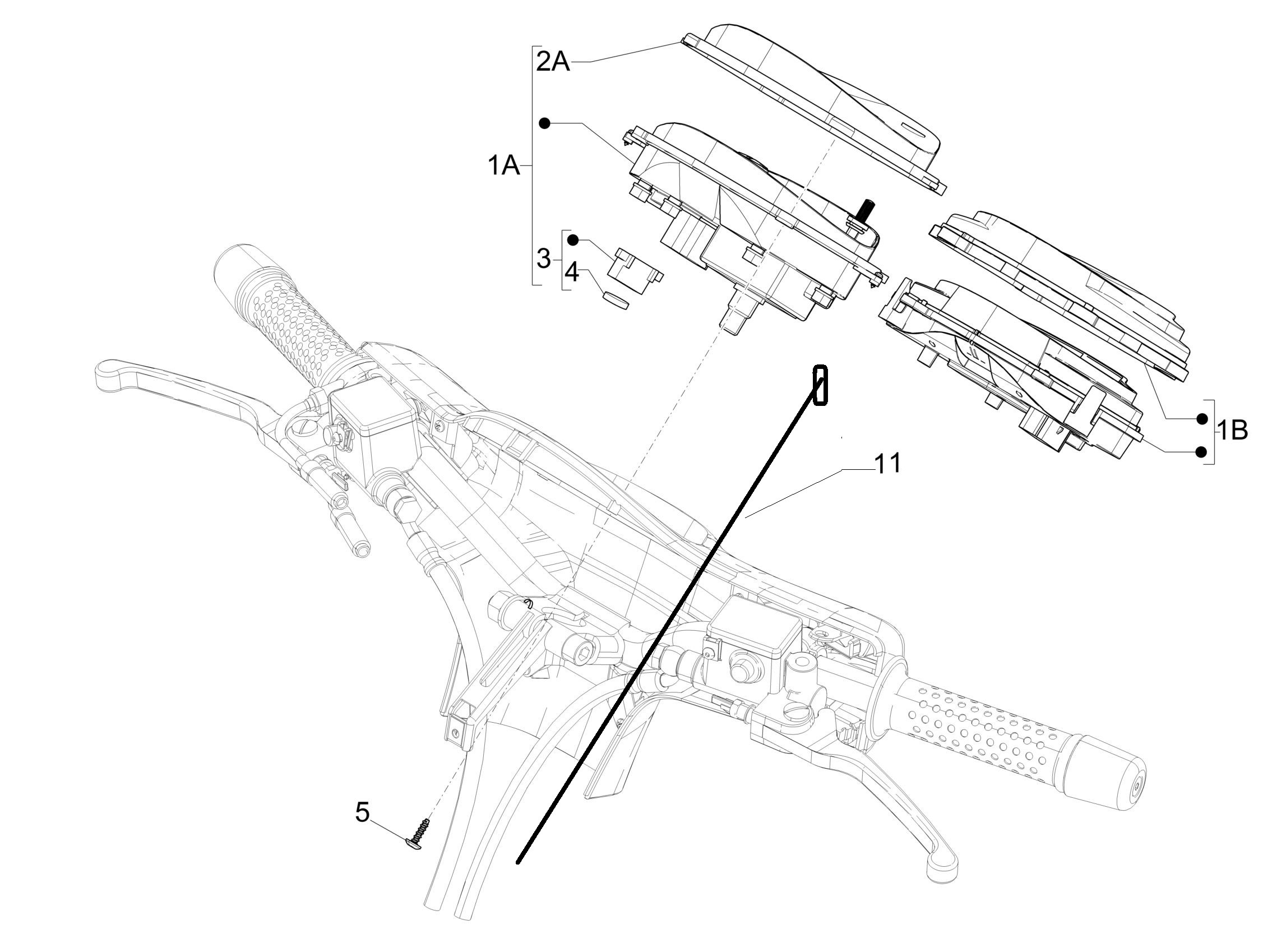 2A
1A
3
4
1B
11
5