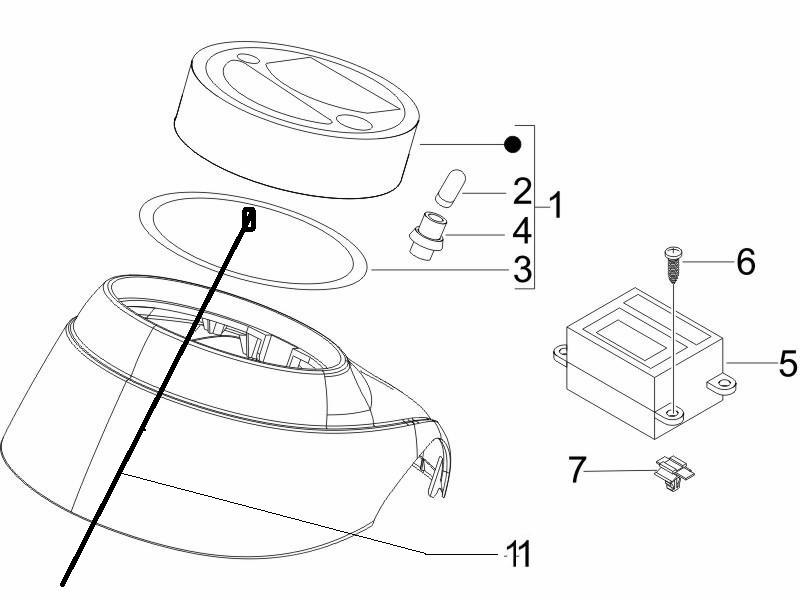 2
1
4
3
6
5
7
11