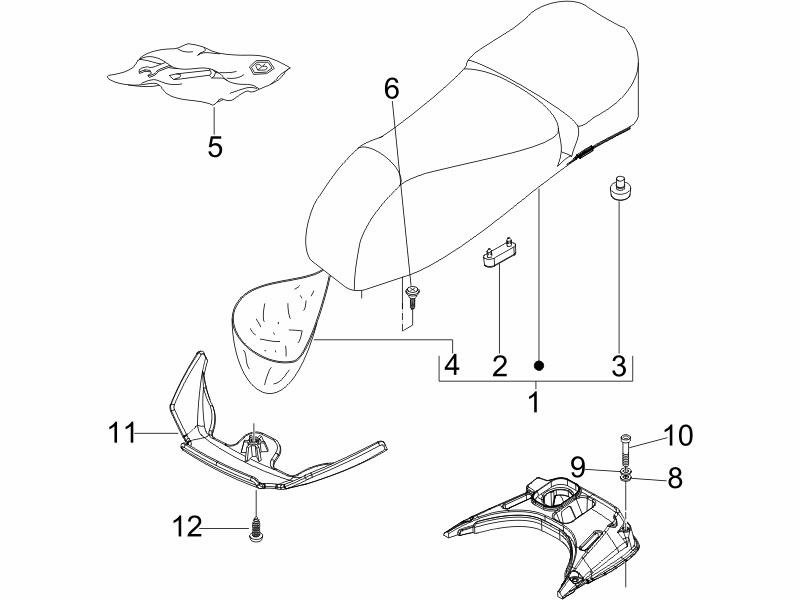 5
6
4
2
3
1
11
10
9
8
12