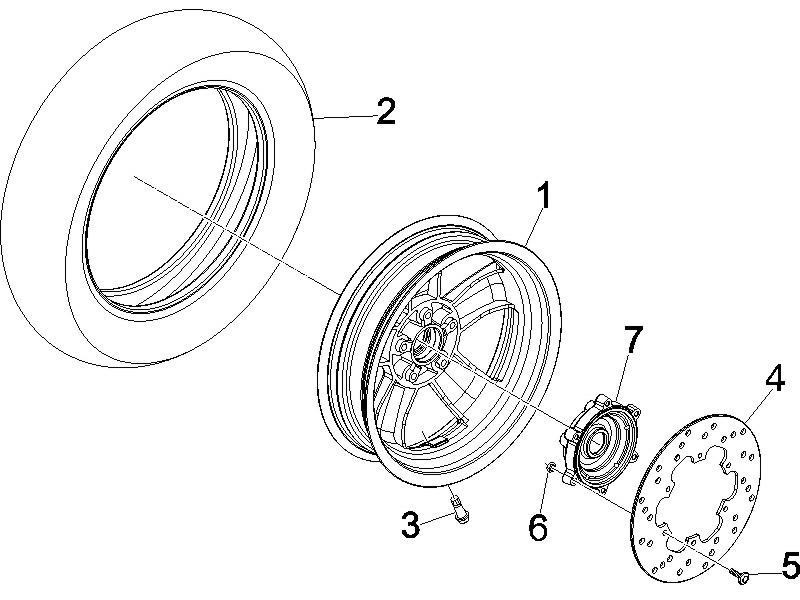 2
1
7
4
3
6
5