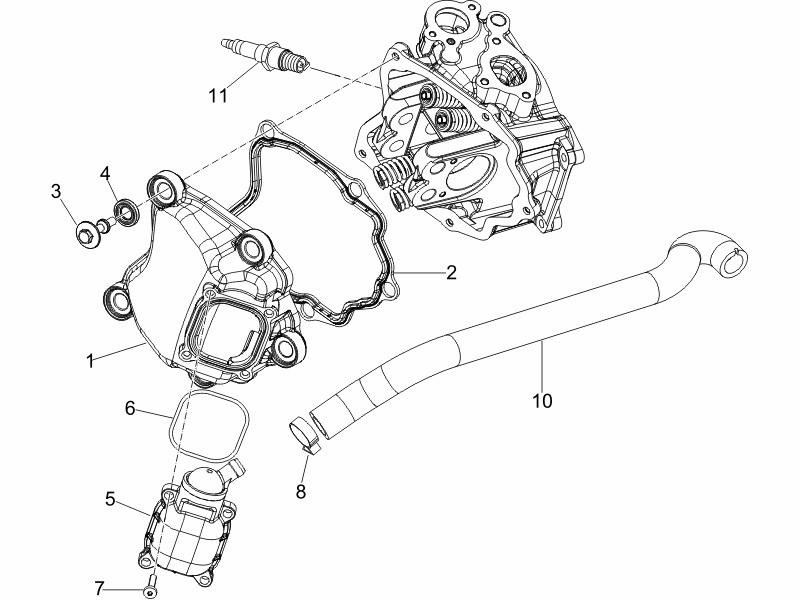 11
4
3
2
1
10
6
8
5
7