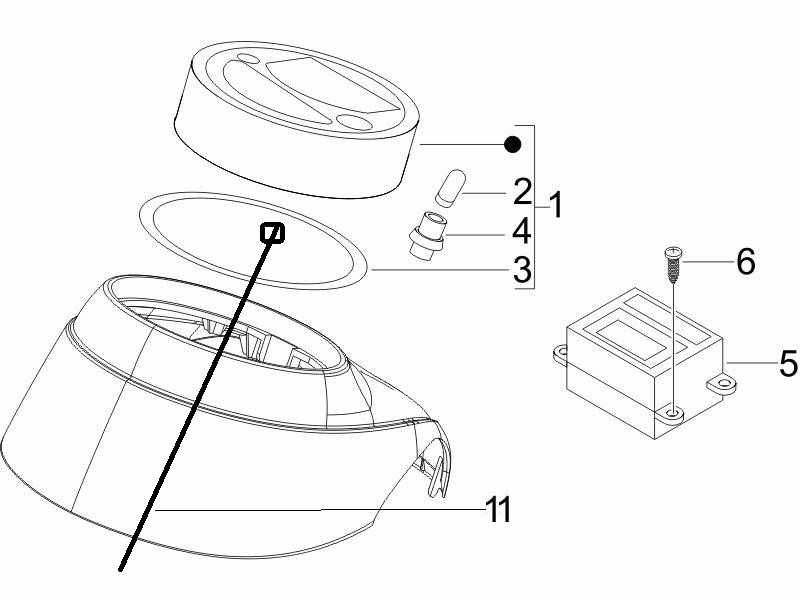 2
1
4
3
6
5
11