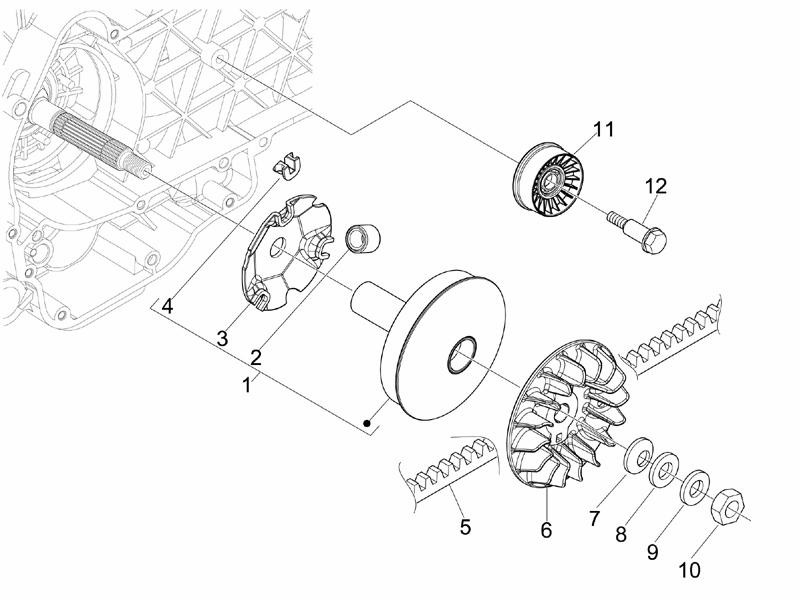 11
12
4
3
2
1
5
6
7
8
9
10