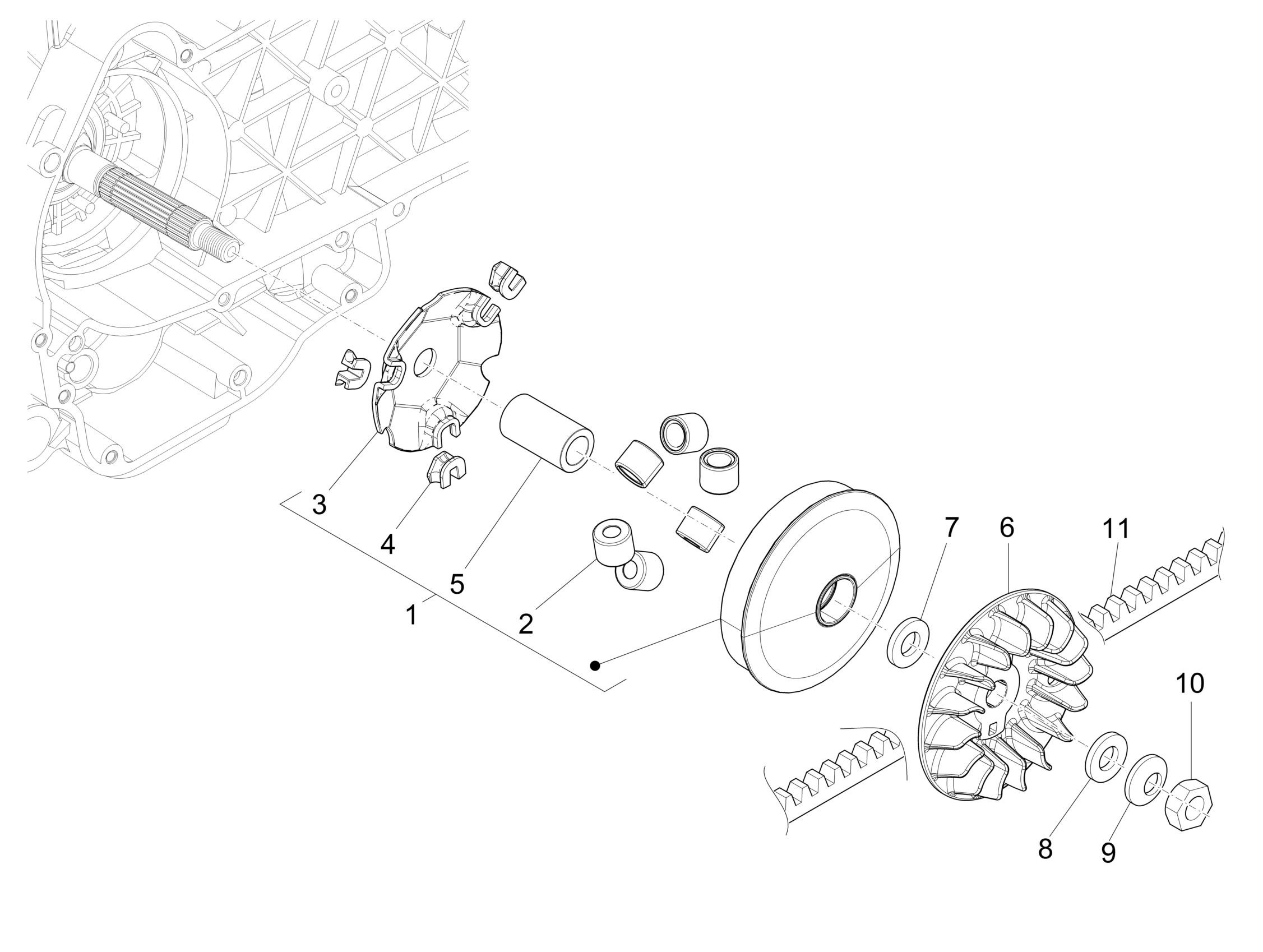 3
4
5
1
2
7
6
11
10
8
9