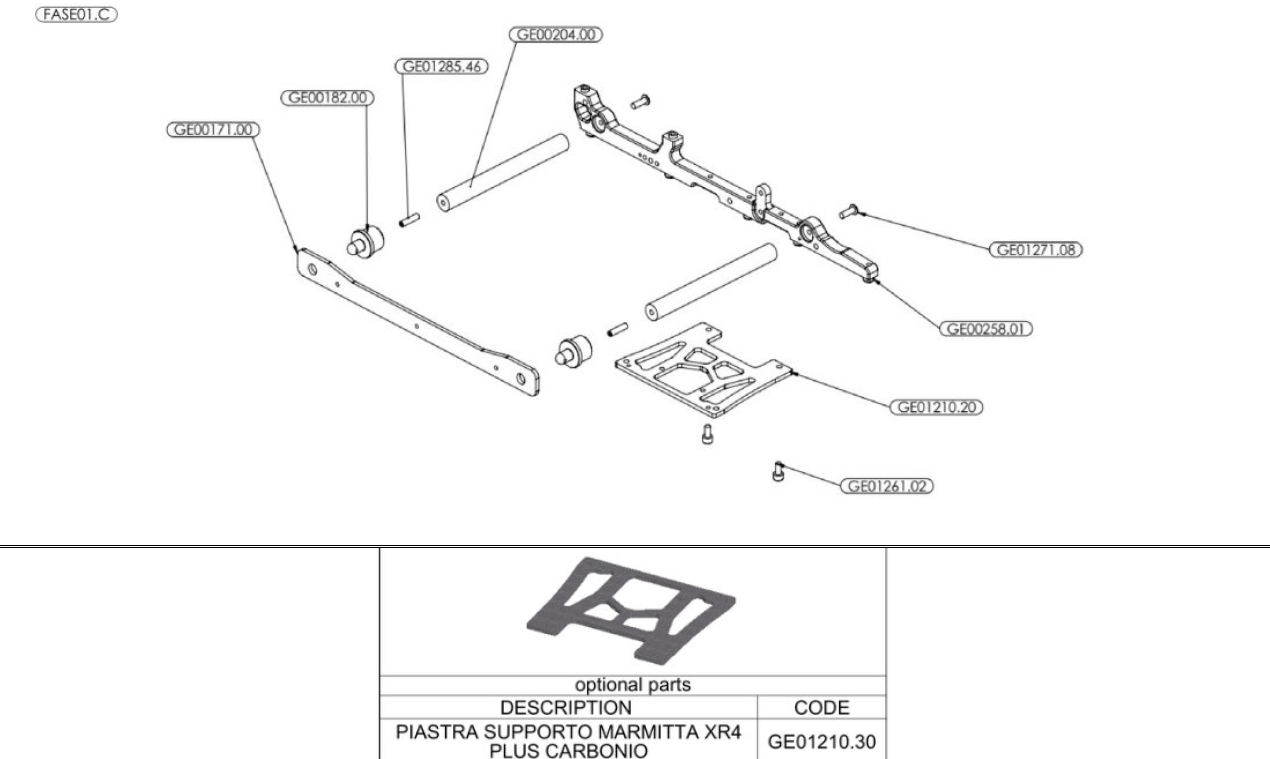 FASE01.C

GE00204.00
GE01285.46
GE00182.00
GE00171.00
GE01271.08
GE00258.01
GE01210.20
GE01261.02

optional parts

| DESCRIPTION | CODE |
|---|---|
| PIASTRA SUPPORTO MARMITTA XR4 PLUS CARBONIO | GE01210.30 |