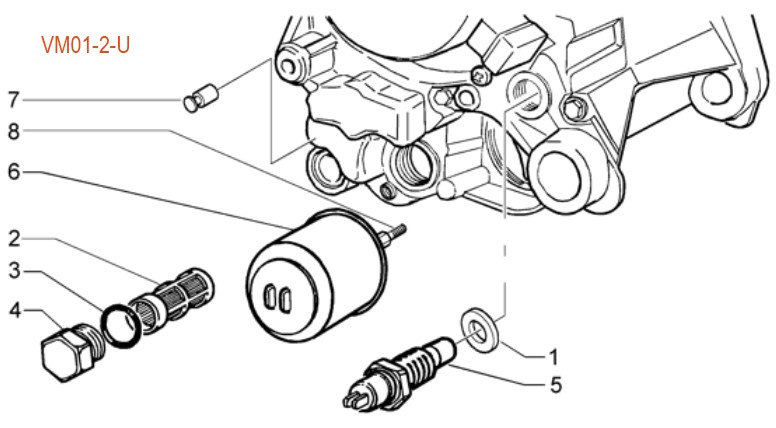 VM01-2-U

7
8
6
2
3
4
1
5