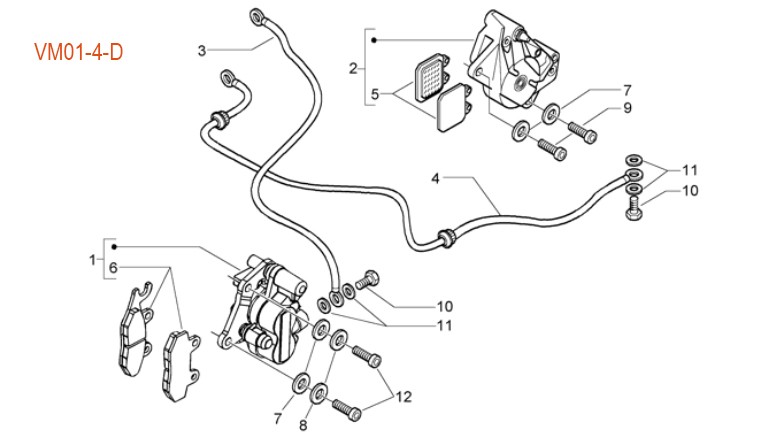 VM01-4-D

3
2
5
7
9
4
11
10
1
6
10
11
12
7
8