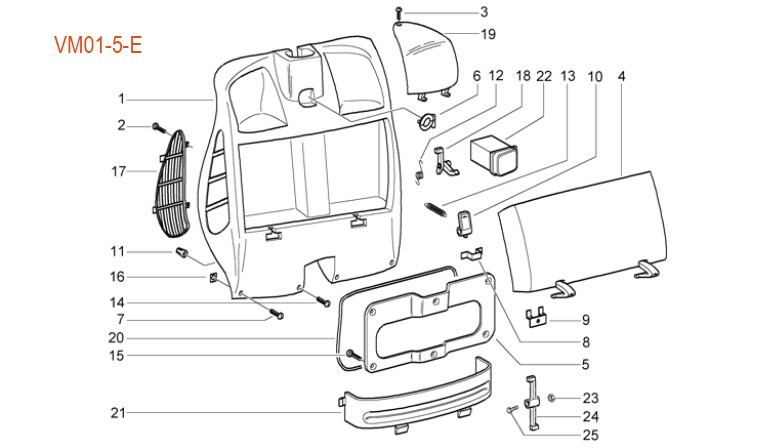 VM01-5-E

3
19
6
12
18
22
13
10
4
1
2
17
11
16
14
7
20
15
21
9
8
5
23
24
25