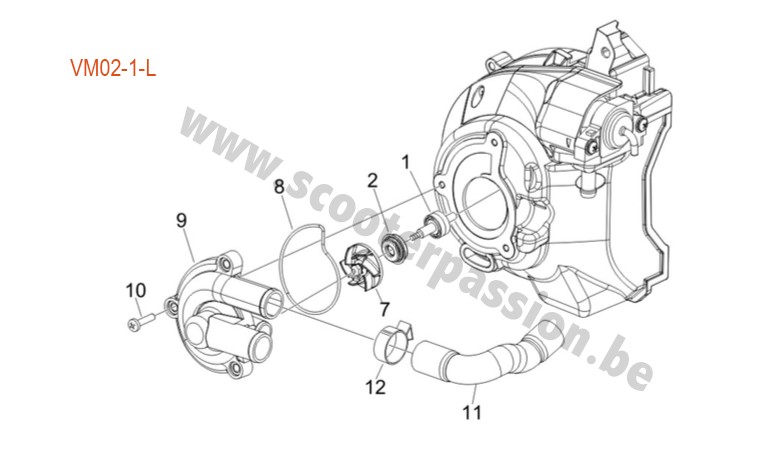 VM02-1-L

www.scooterpassion.be

1
2
8
9
10
7
12
11