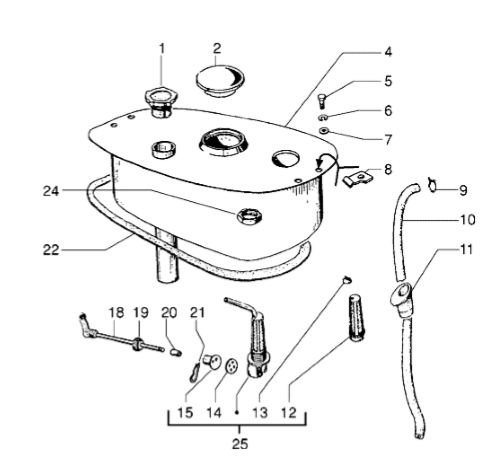 1
2
4
5
6
7
8
9
10
11
24
22
18
19
20
21
15
14
13
12
25