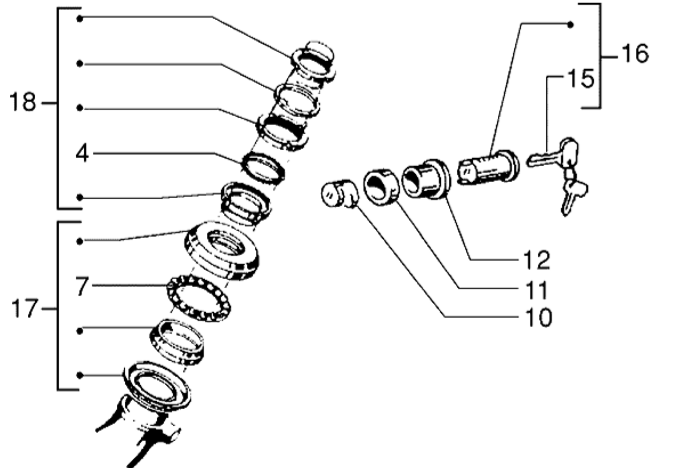 18
4
17
7
16
15
12
11
10