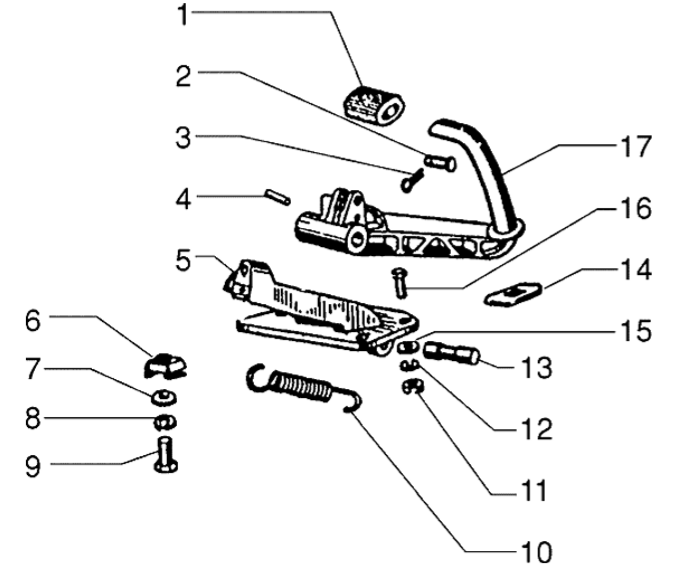 1
2
3
4
5
6
7
8
9
17
16
14
15
13
12
11
10