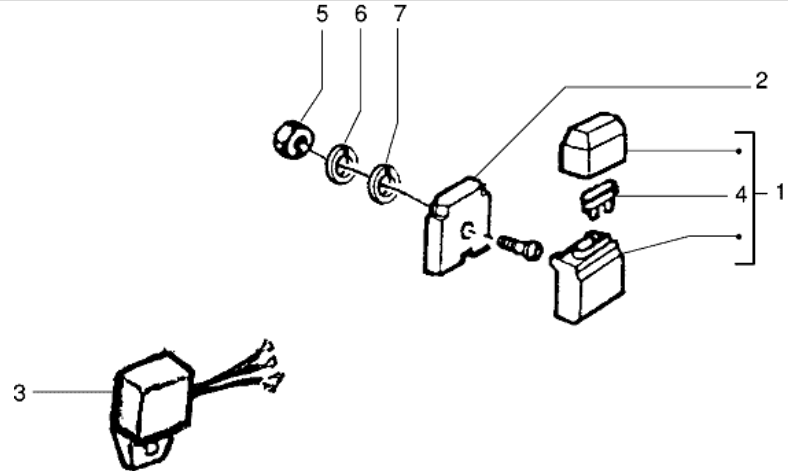 5 6 7
2
4 1
3